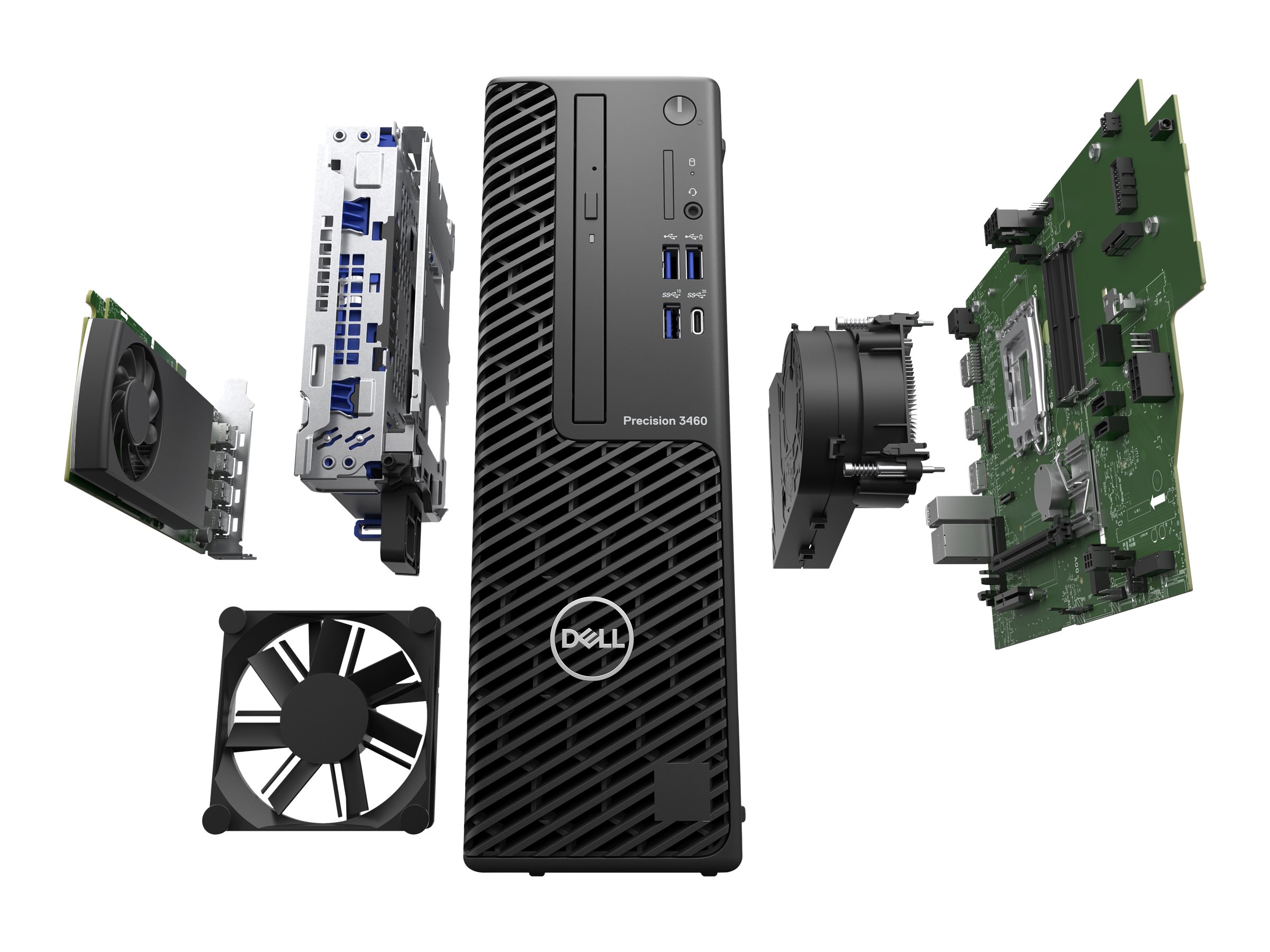 Precision 3460

DELL